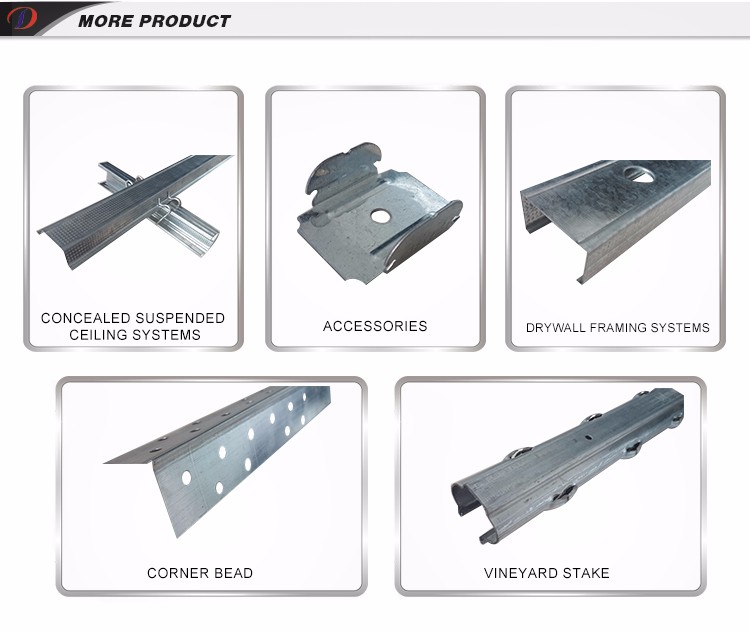 MORE PRODUCT

CONCEALED SUSPENDED CEILING SYSTEMS

ACCESSORIES

DRYWALL FRAMING SYSTEMS

CORNER BEAD

VINEYARD STAKE