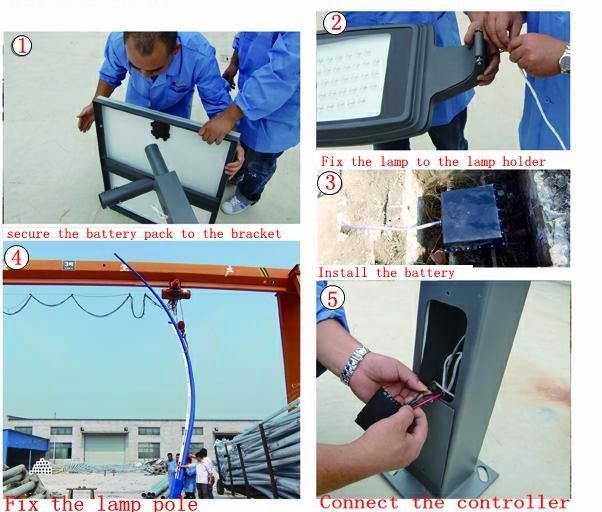 1

secure the battery pack to the bracket

2

Fix the lamp to the lamp holder

3

Install the battery

4

Fix the lamp pole

5

Connect the controller