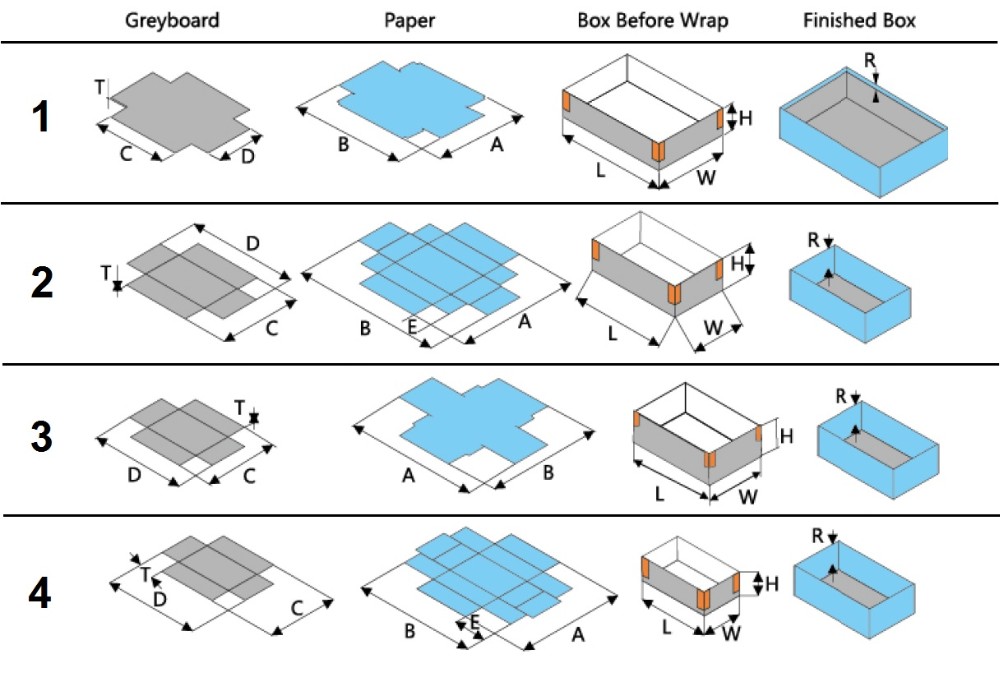 | | Greyboard | Paper | Box Before Wrap | Finished Box |
|---|---|---|---|---|
| 1 | T C D | B A | H L W | R |
| 2 | D T C | B E A | H L W | R |
| 3 | T D C | A B | H L W | R |
| 4 | T D C | B E A | H L W | R |