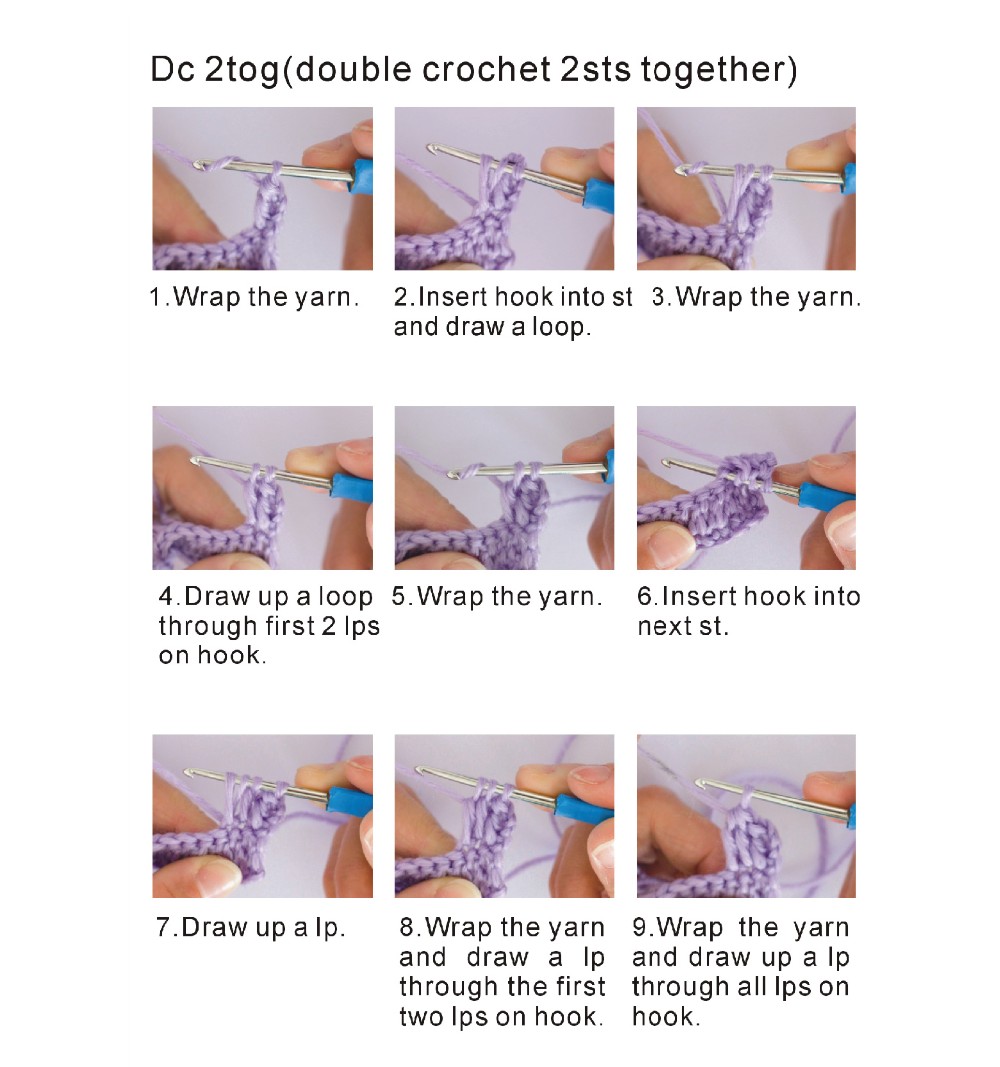 Dc 2tog(double crochet 2sts together)

1.Wrap the yarn.

2.Insert hook into st and draw a loop.

3.Wrap the yarn.

4.Draw up a loop through first 2 lps on hook.

5.Wrap the yarn.

6.Insert hook into next st.

7.Draw up a lp.

8.Wrap the yarn and draw a lp through the first two lps on hook.

9.Wrap the yarn and draw up a lp through all lps on hook.