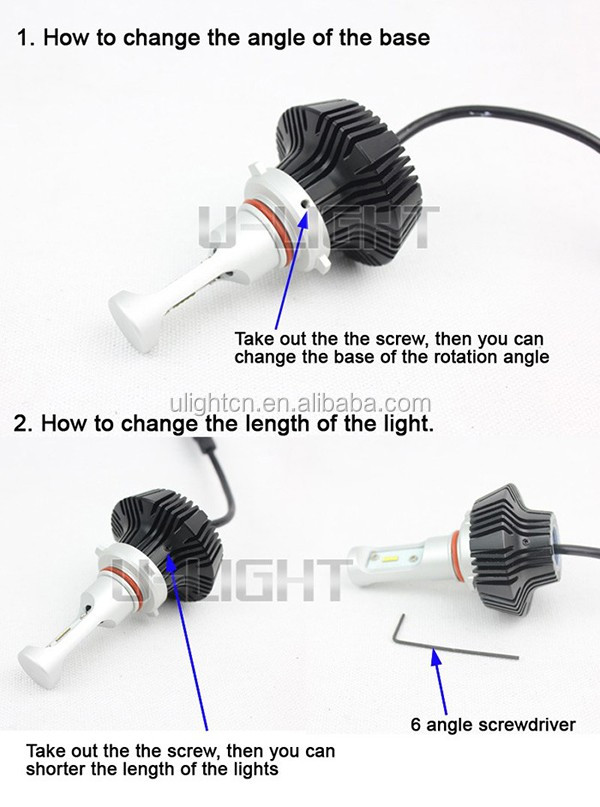 1. How to change the angle of the base

U-LIGHT

Take out the the screw, then you can change the base of the rotation angle

ulightcn.en.alibaba.com

2. How to change the length of the light.

U-LIGHT

6 angle screwdriver

Take out the the screw, then you can shorter the length of the lights