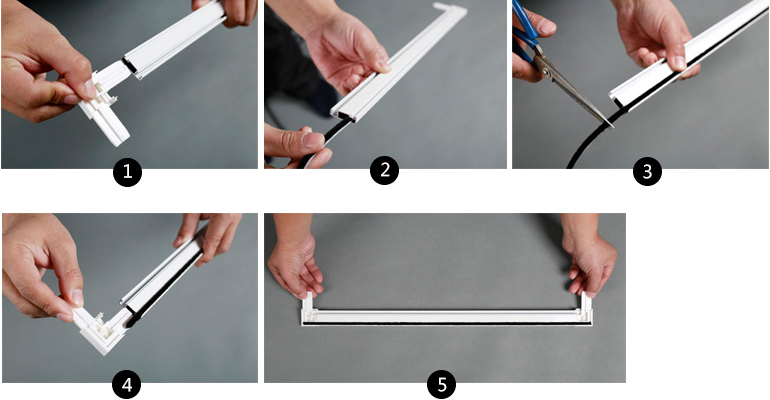 1

2

3

4

5