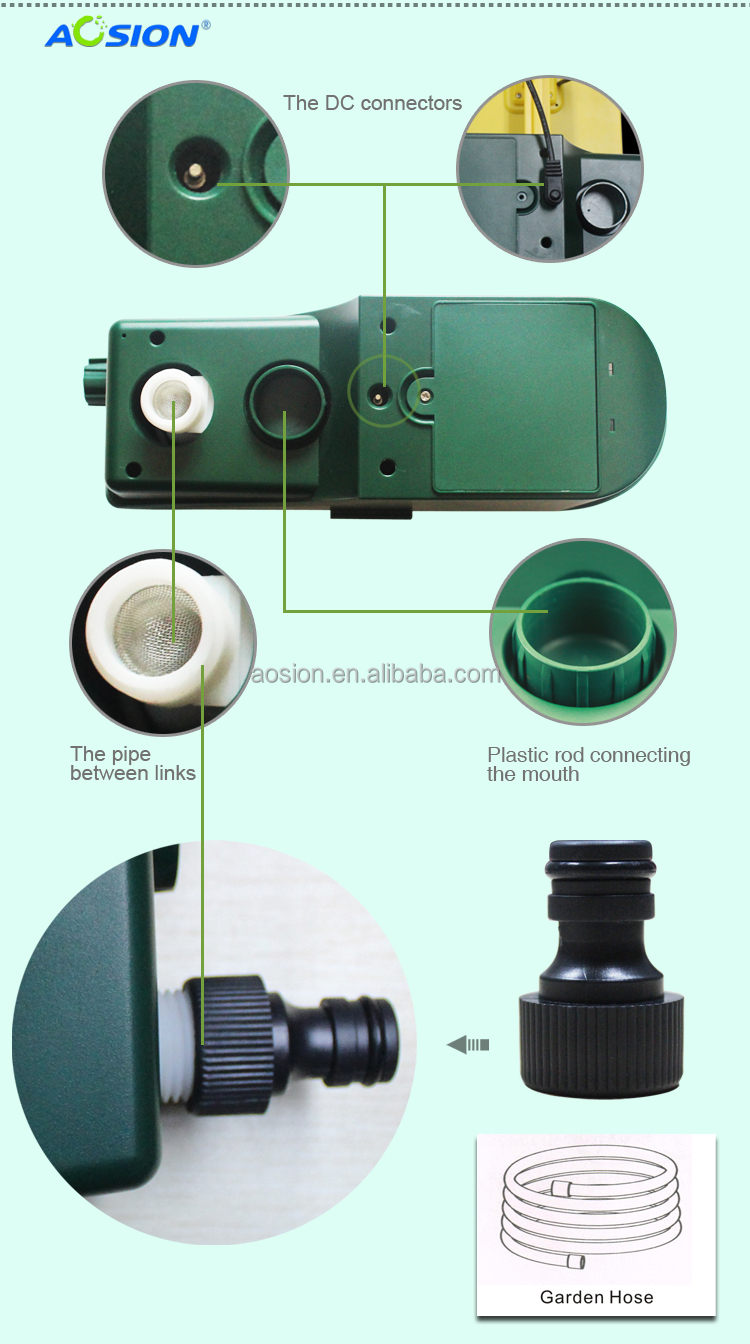 AOSION®

The DC connectors

aosion.en.alibaba.com

The pipe between links

Plastic rod connecting the mouth

Garden Hose