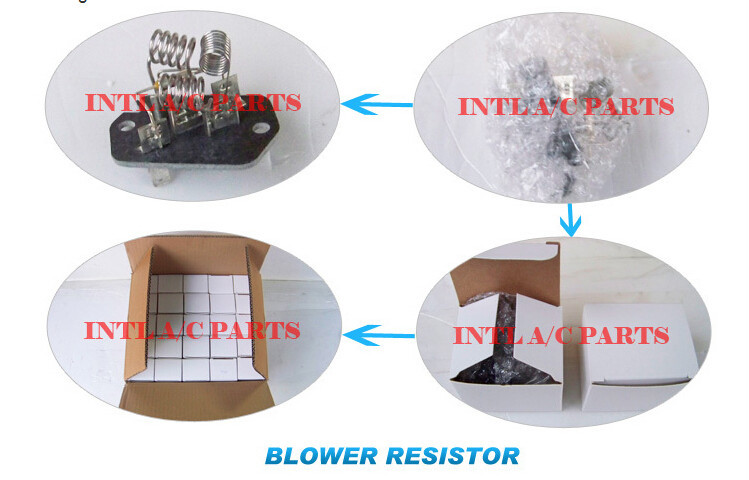 INTL A/C PARTS

INTL A/C PARTS

INTL A/C PARTS

INTL A/C PARTS

BLOWER RESISTOR