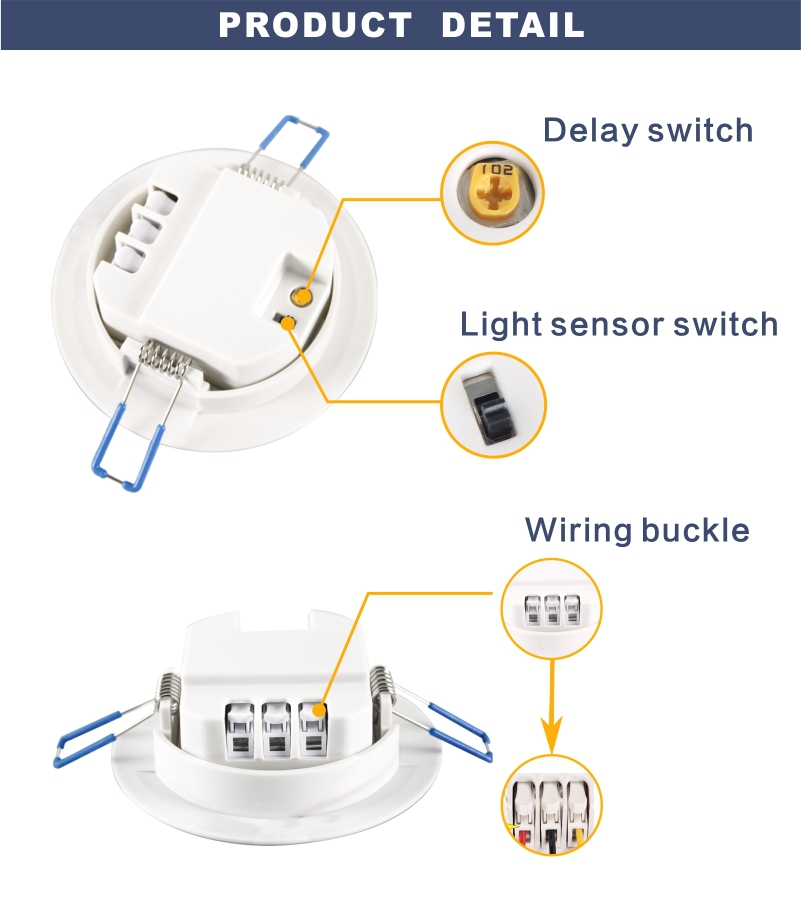 PRODUCT DETAIL

Delay switch

102

Light sensor switch

Wiring buckle