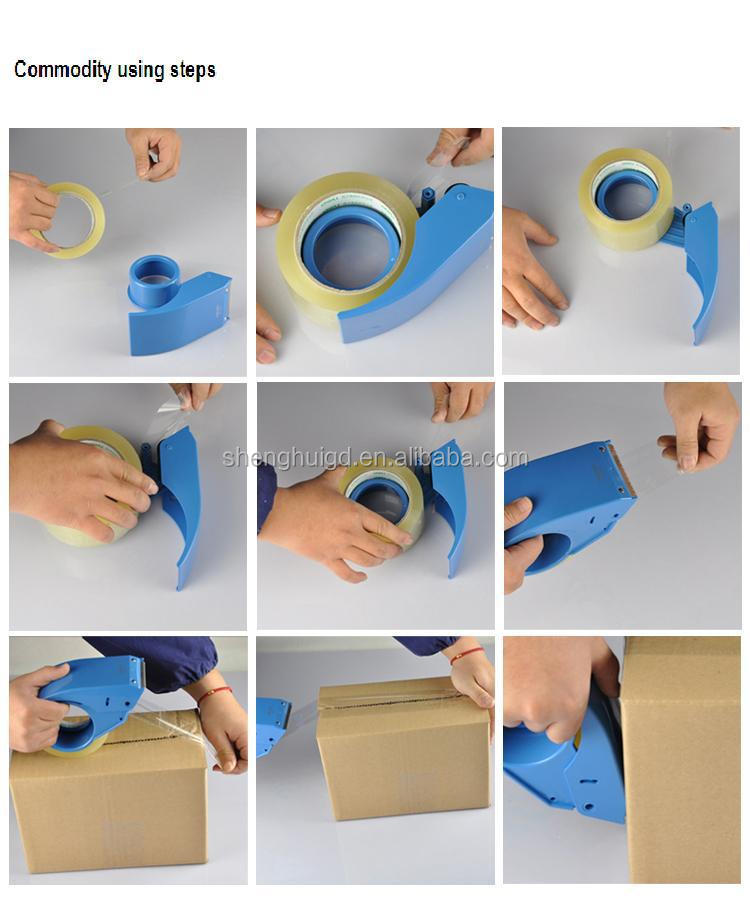 Commodity using steps

shenghuigd.en.alibaba.com