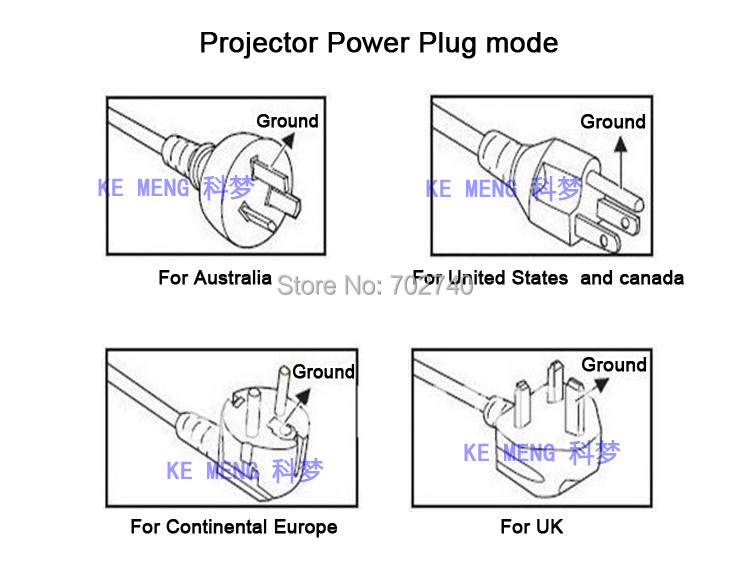 Projector Power Plug mode

Ground

KE MENG 科梦

For Australia

Ground

KE MENG 科梦

For United States and canada

Store No: 702740

Ground

KE MENG 科梦

For Continental Europe

Ground

KE MENG 科梦

For UK