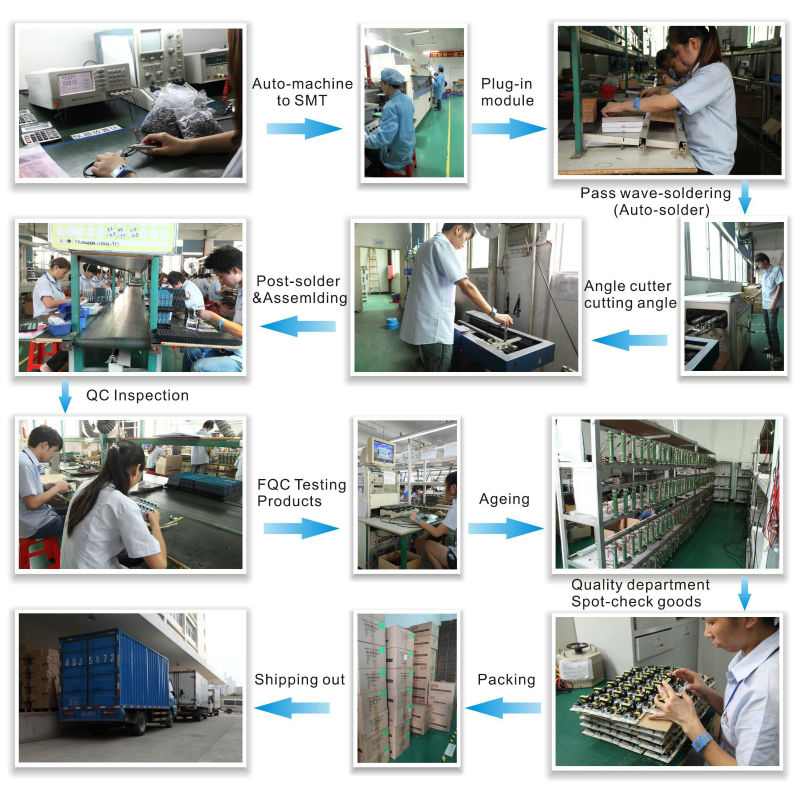 Auto-machine to SMT

Plug-in module

Pass wave-soldering (Auto-solder)

Angle cutter cutting angle

Post-solder &Assemlding

QC Inspection

FQC Testing Products

Ageing

Quality department Spot-check goods

Packing

Shipping out