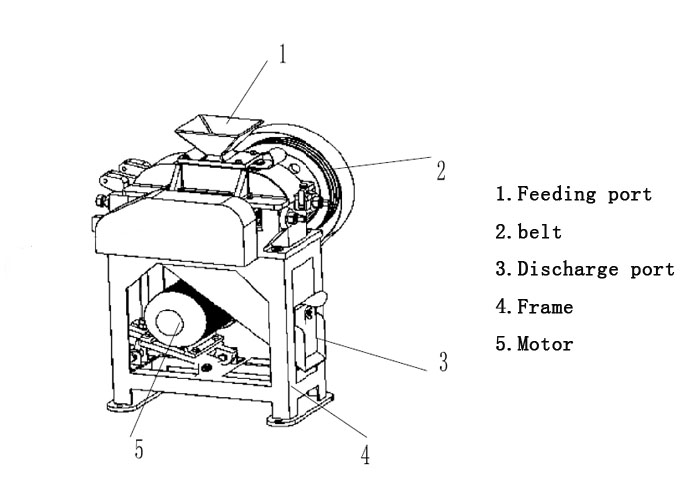 1

2

3

4

5

1. Feeding port
2. belt
3. Discharge port
4. Frame
5. Motor