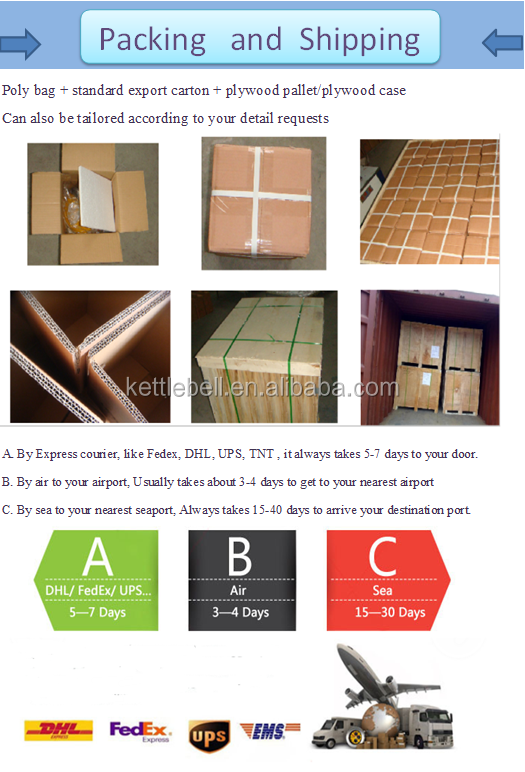 Packing and Shipping

Poly bag + standard export carton + plywood pallet/plywood case

Can also be tailored according to your detail requests

kettlebell.en.alibaba.com

A. By Express courier, like Fedex, DHL, UPS, TNT , it always takes 5-7 days to your door.

B. By air to your airport, Usually takes about 3-4 days to get to your nearest airport

C. By sea to your nearest seaport, Always takes 15-40 days to arrive your destination port.

A
DHL/ FedEx/ UPS...
5—7 Days

B
Air
3—4 Days

C
Sea
15—30 Days

DHL EXPRESS FedEx Express UPS EMS