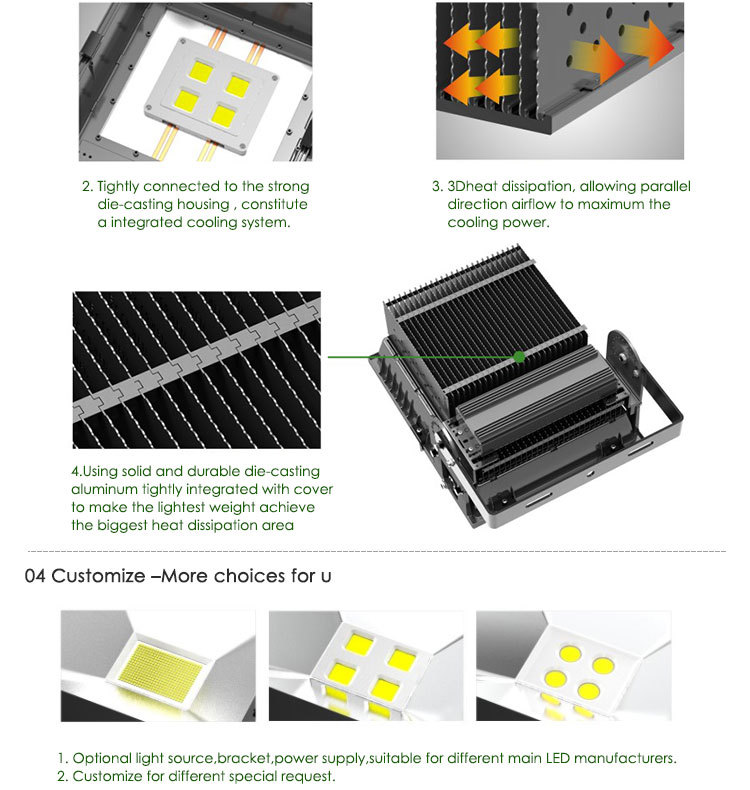 2. Tightly connected to the strong die-casting housing , constitute a integrated cooling system.

3. 3Dheat dissipation, allowing parallel direction airflow to maximum the cooling power.

4.Using solid and durable die-casting aluminum tightly integrated with cover to make the lightest weight achieve the biggest heat dissipation area

04 Customize –More choices for u

1. Optional light source,bracket,power supply,suitable for different main LED manufacturers.
2. Customize for different special request.