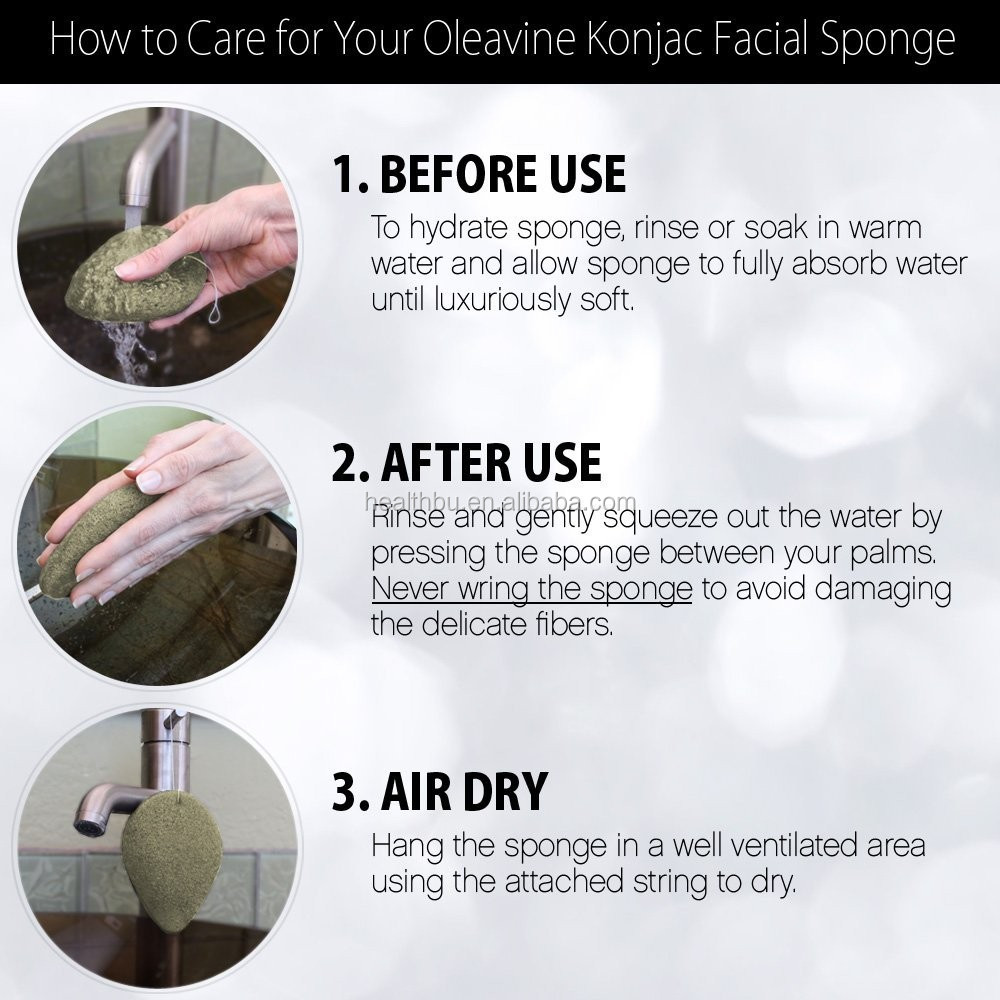 How to Care for Your Oleavine Konjac Facial Sponge

1. BEFORE USE

To hydrate sponge, rinse or soak in warm water and allow sponge to fully absorb water until luxuriously soft.

2. AFTER USE

healthbu.en.alibaba.com

Rinse and gently squeeze out the water by pressing the sponge between your palms. Never wring the sponge to avoid damaging the delicate fibers.

3. AIR DRY

Hang the sponge in a well ventilated area using the attached string to dry.