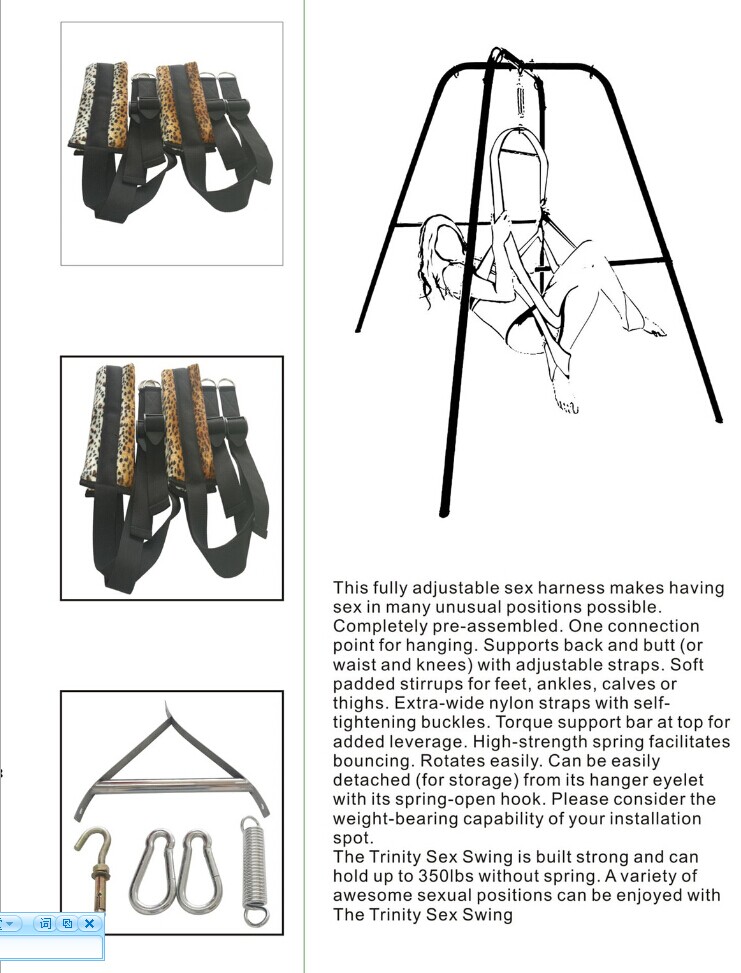 This fully adjustable sex harness makes having sex in many unusual positions possible. Completely pre-assembled. One connection point for hanging. Supports back and butt (or waist and knees) with adjustable straps. Soft padded stirrups for feet, ankles, calves or thighs. Extra-wide nylon straps with self-tightening buckles. Torque support bar at top for added leverage. High-strength spring facilitates bouncing. Rotates easily. Can be easily detached (for storage) from its hanger eyelet with its spring-open hook. Please consider the weight-bearing capability of your installation spot.
The Trinity Sex Swing is built strong and can hold up to 350lbs without spring. A variety of awesome sexual positions can be enjoyed with The Trinity Sex Swing

词