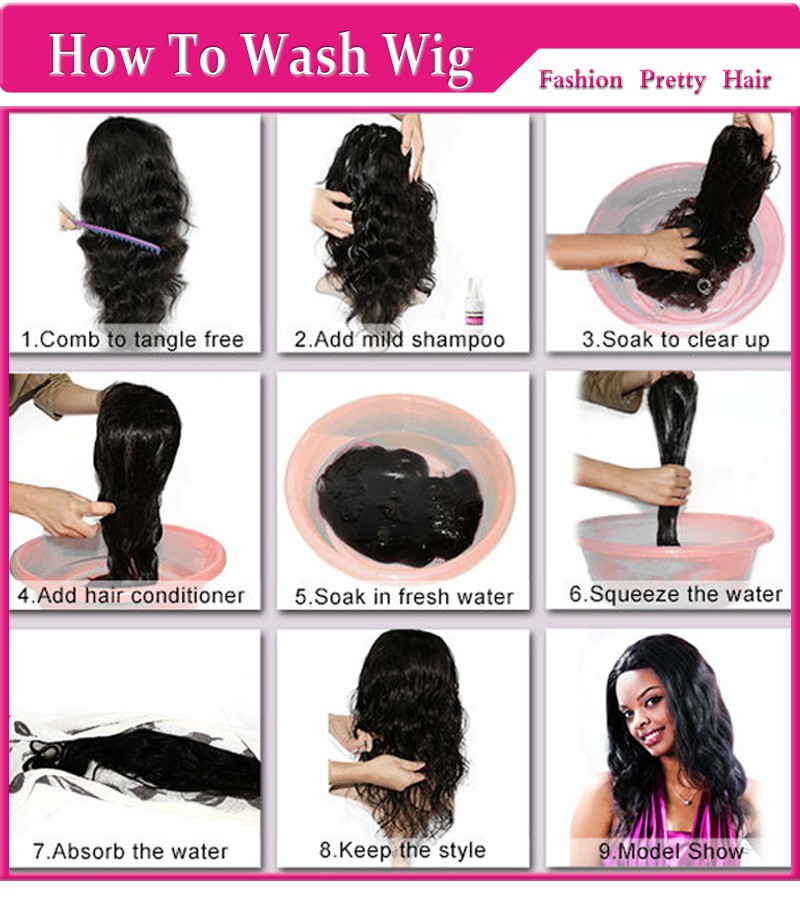 How To Wash Wig

Fashion Pretty Hair

1.Comb to tangle free

2.Add mild shampoo

3.Soak to clear up

4.Add hair conditioner

5.Soak in fresh water

6.Squeeze the water

7.Absorb the water

8.Keep the style

9.Model Show