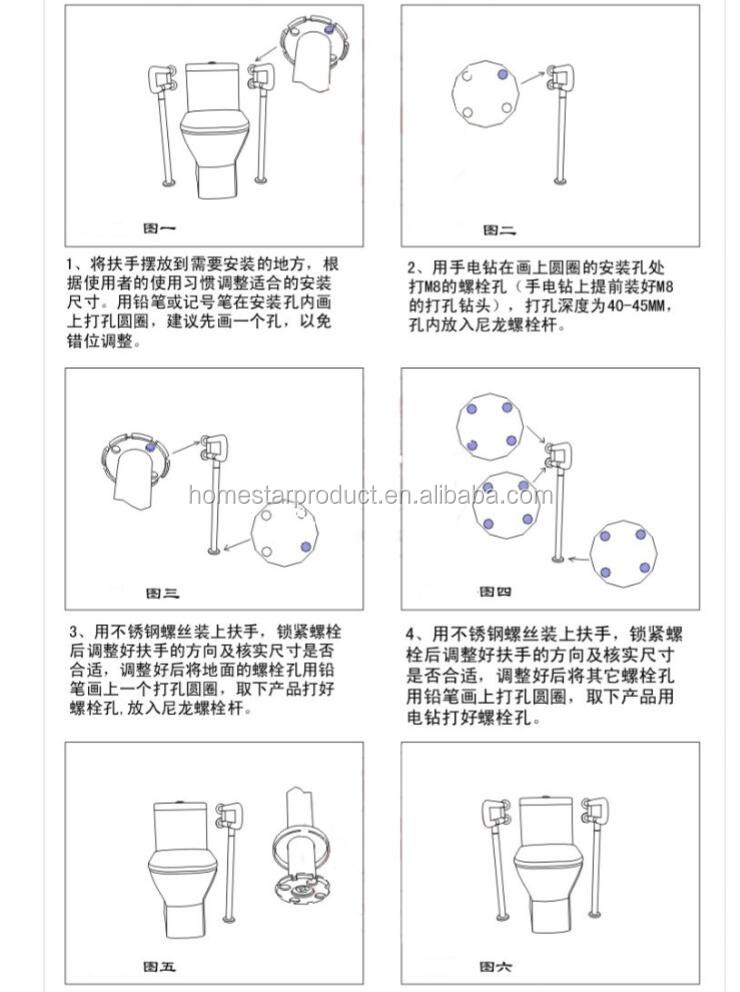 图一

1、将扶手摆放到需要安装的地方，根据使用者的使用习惯调整适合的安装尺寸。用铅笔或记号笔在安装孔内画上打孔圆圈，建议先画一个孔，以免错位调整。

图二

2、用手电钻在画上圆圈的安装孔处打M8的螺栓孔（手电钻上提前装好M8的打孔钻头），打孔深度为40-45MM，孔内放入尼龙螺栓杆。

图三

3、用不锈钢螺丝装上扶手，锁紧螺栓后调整好扶手的方向及核实尺寸是否合适，调整好后将地面的螺栓孔用铅笔画上一个打孔圆圈，取下产品打好螺栓孔，放入尼龙螺栓杆。

homestarproduct.en.alibaba.com

图四

4、用不锈钢螺丝装上扶手，锁紧螺栓后调整好扶手的方向及核实尺寸是否合适，调整好后将其它螺栓孔用铅笔画上打孔圆圈，取下产品用电钻打好螺栓孔。

图五

图六