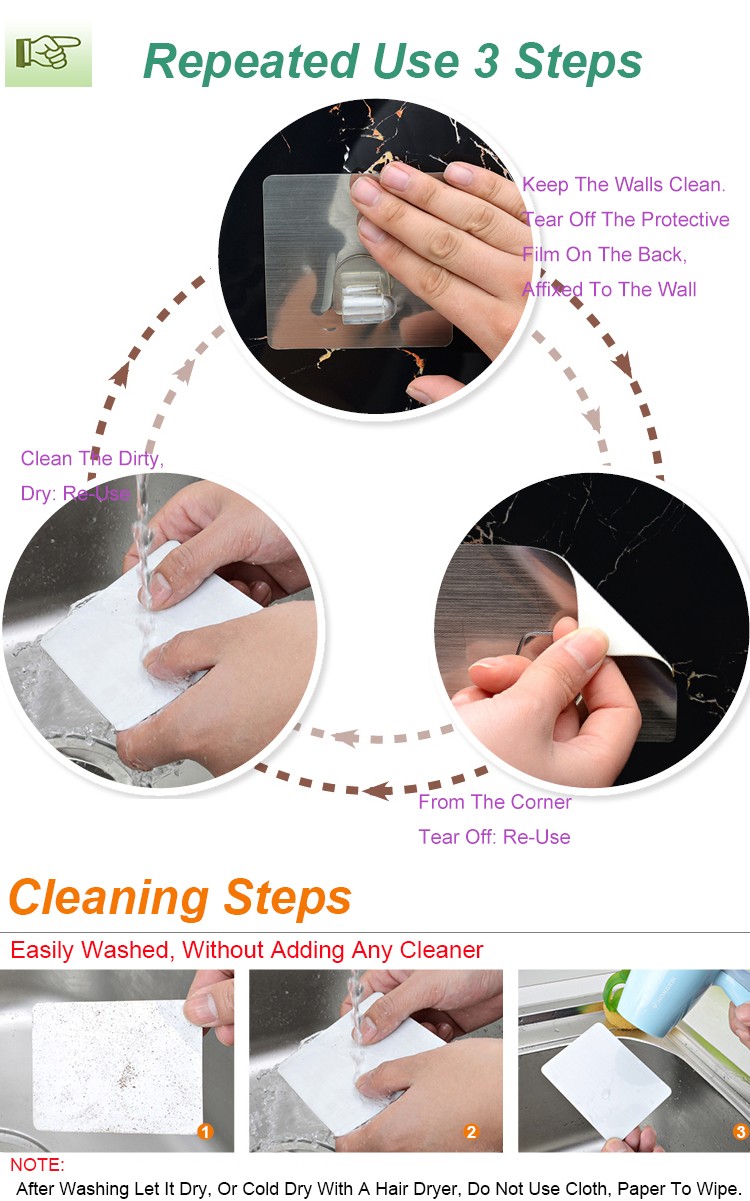 Repeated Use 3 Steps

Keep The Walls Clean. Tear Off The Protective Film On The Back, Affixed To The Wall

Clean The Dirty, Dry: Re-Use

From The Corner Tear Off: Re-Use

Cleaning Steps

Easily Washed, Without Adding Any Cleaner

1

2

3

NOTE:
After Washing Let It Dry, Or Cold Dry With A Hair Dryer, Do Not Use Cloth, Paper To Wipe.