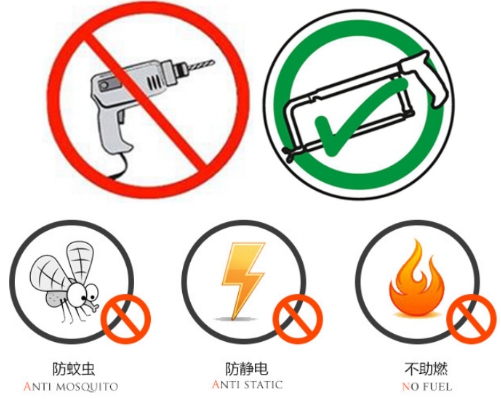 防蚊虫
ANTI MOSQUITO

防静电
ANTI STATIC

不助燃
NO FUEL