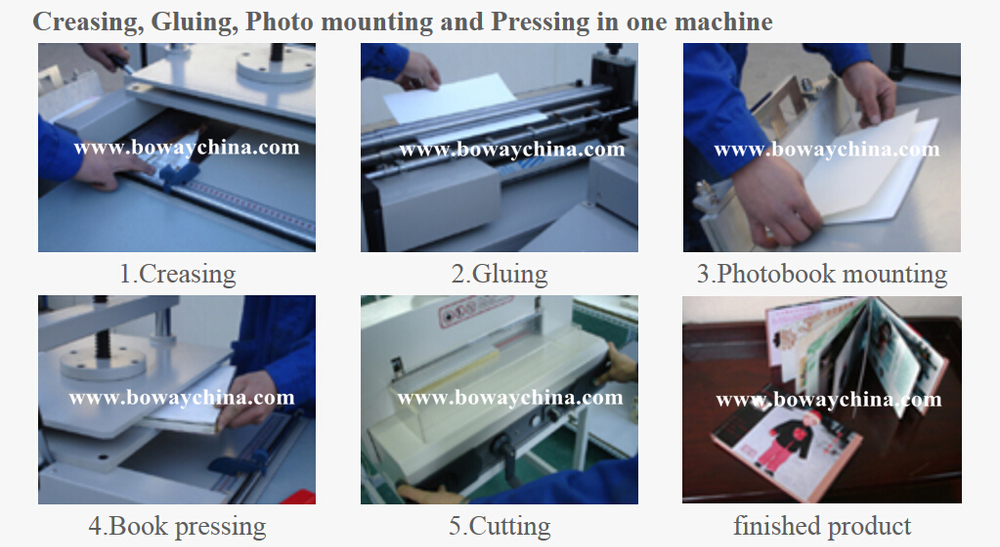 Creasing, Gluing, Photo mounting and Pressing in one machine

www.bowaychina.com

1.Creasing

www.bowaychina.com

2.Gluing

www.bowaychina.com

3.Photobook mounting

www.bowaychina.com

4.Book pressing

www.bowaychina.com

5.Cutting

www.bowaychina.com

finished product