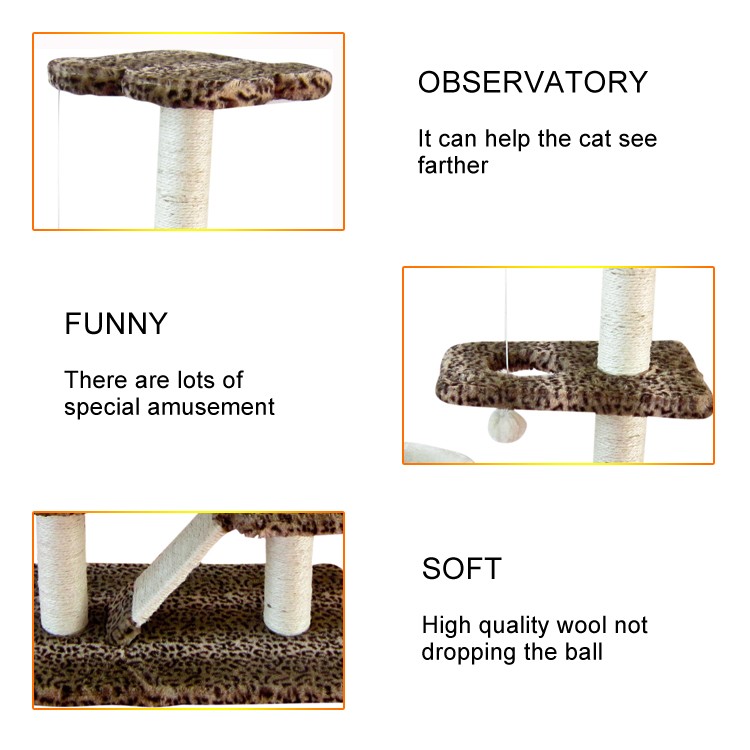 OBSERVATORY

It can help the cat see farther

FUNNY

There are lots of special amusement

SOFT

High quality wool not dropping the ball