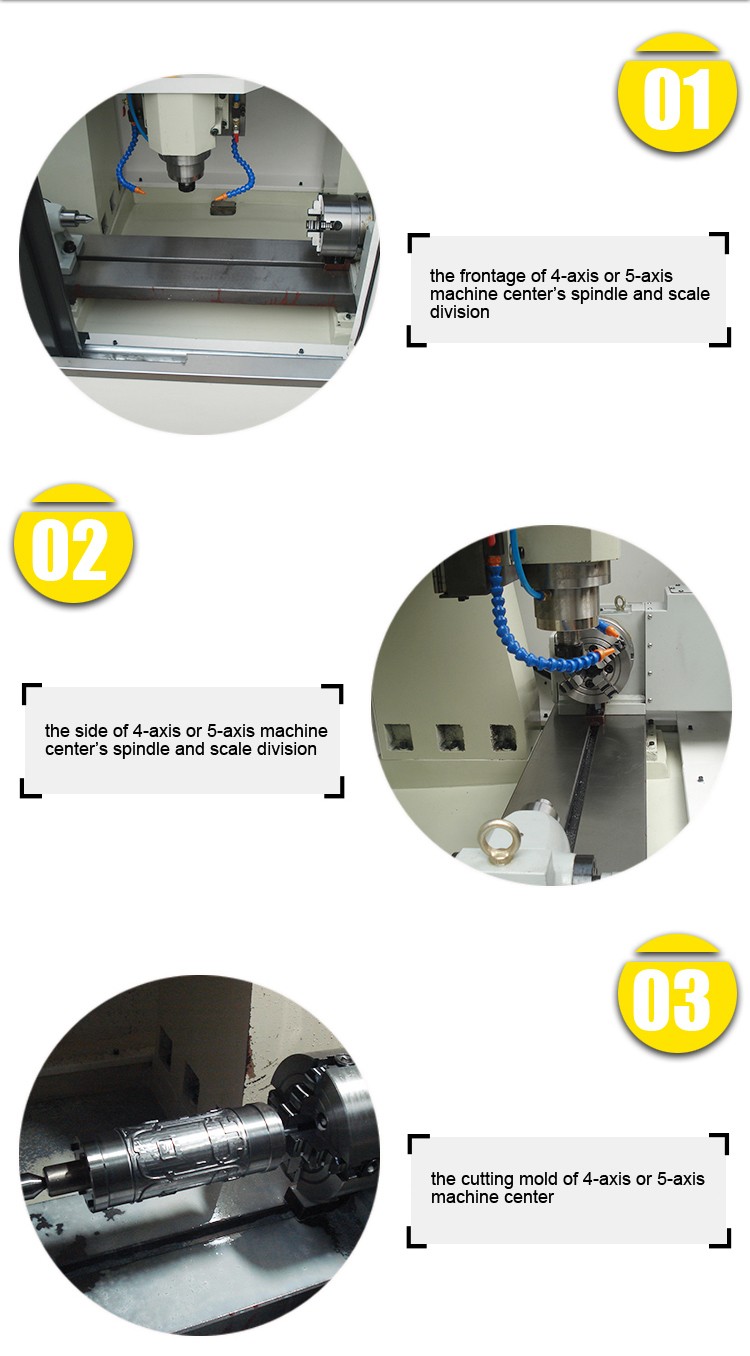 01

the frontage of 4-axis or 5-axis machine center's spindle and scale division

02

the side of 4-axis or 5-axis machine center's spindle and scale division

03

the cutting mold of 4-axis or 5-axis machine center