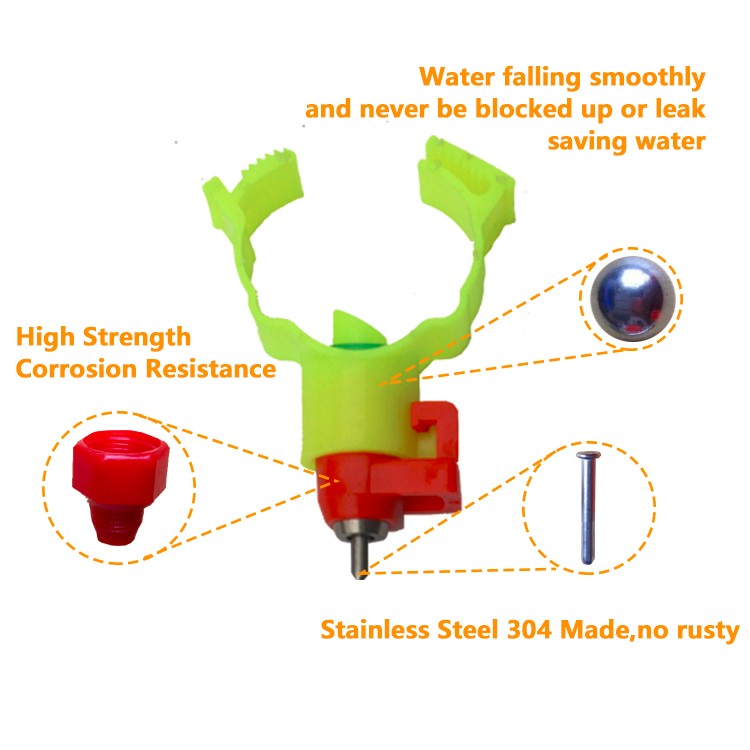 Water falling smoothly
and never be blocked up or leak
saving water

High Strength
Corrosion Resistance

Stainless Steel 304 Made,no rusty