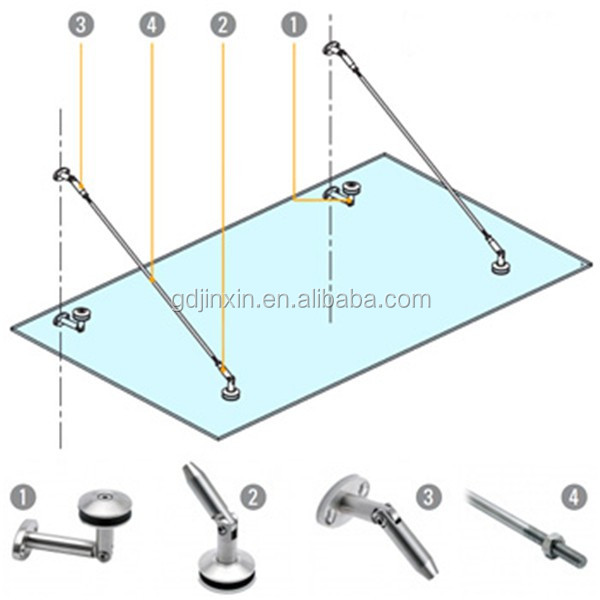 3 4 2 1

gdjinxin.en.alibaba.com

1 2 3 4