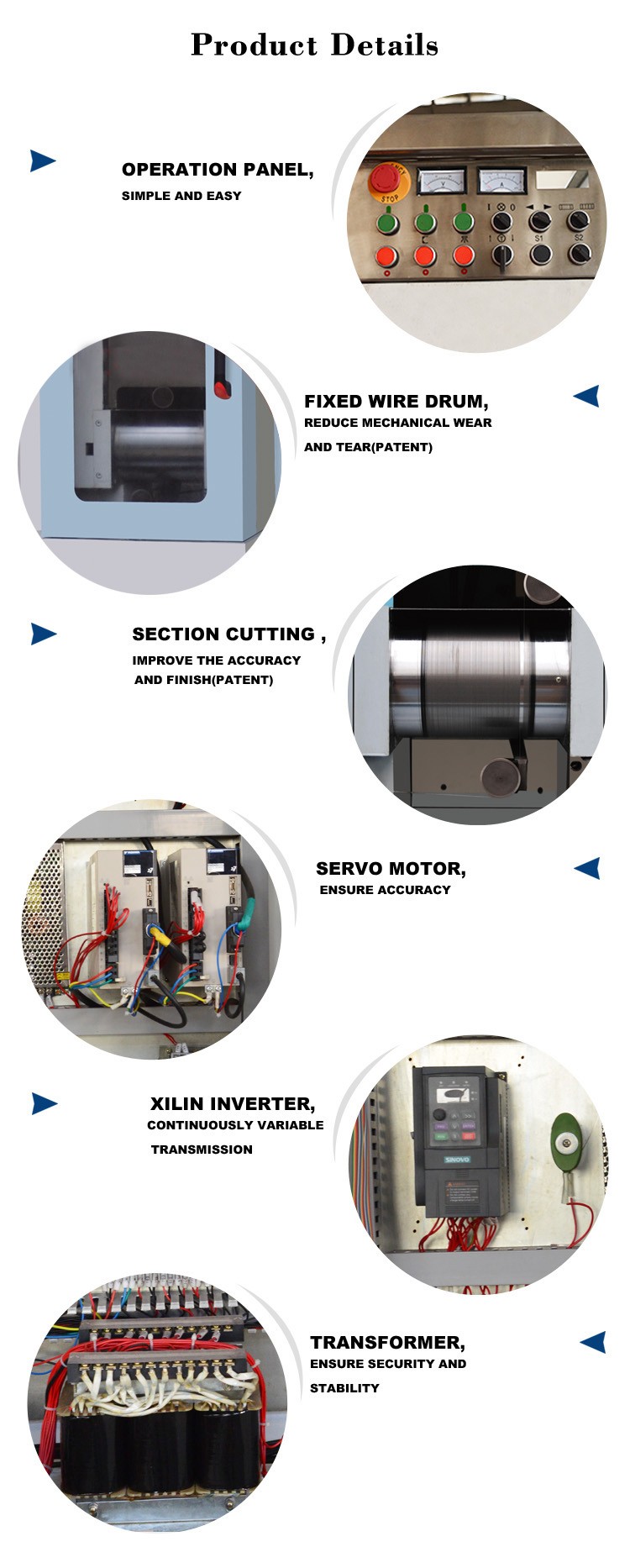 Product Details

OPERATION PANEL,
SIMPLE AND EASY

STOP
V
A
S1
S2

FIXED WIRE DRUM,
REDUCE MECHANICAL WEAR AND TEAR(PATENT)

SECTION CUTTING ,
IMPROVE THE ACCURACY AND FINISH(PATENT)

SERVO MOTOR,
ENSURE ACCURACY

XILIN INVERTER,
CONTINUOUSLY VARIABLE TRANSMISSION

SINOVO

TRANSFORMER,
ENSURE SECURITY AND STABILITY