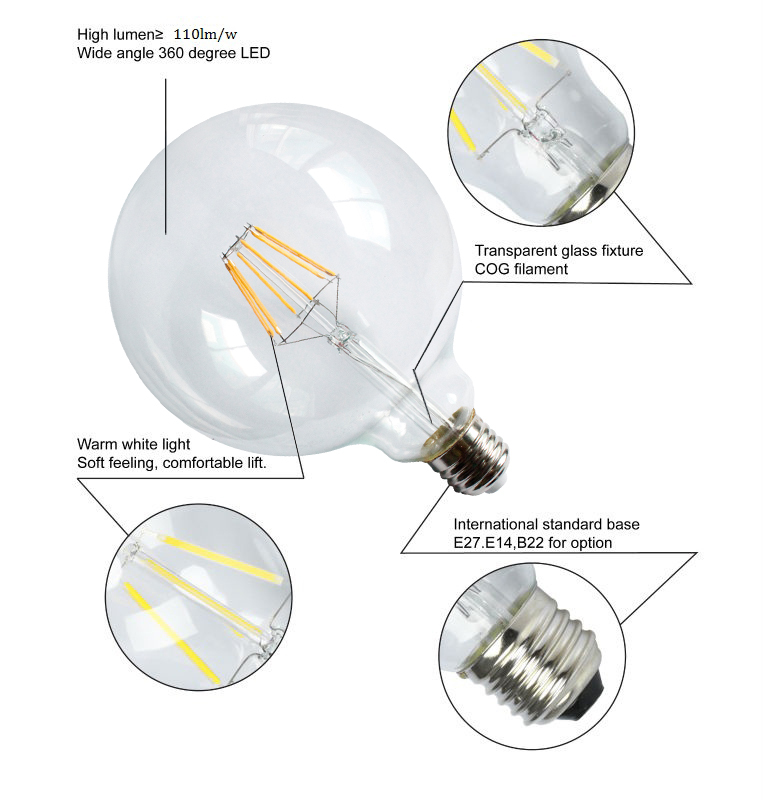 High lumen≥ 110lm/w
Wide angle 360 degree LED

Transparent glass fixture
COG filament

Warm white light
Soft feeling, comfortable lift.

International standard base
E27.E14,B22 for option