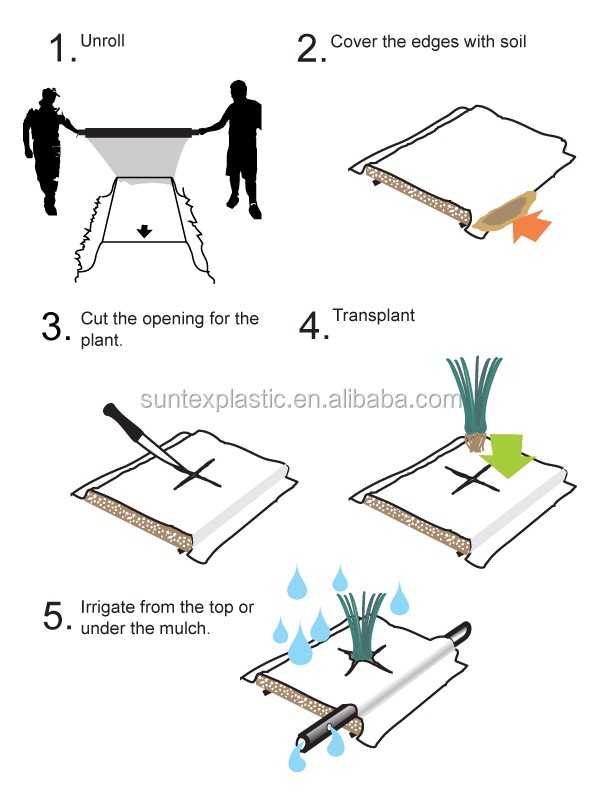 1. Unroll

2. Cover the edges with soil

3. Cut the opening for the plant.

4. Transplant

suntexplastic.en.alibaba.com

5. Irrigate from the top or under the mulch.