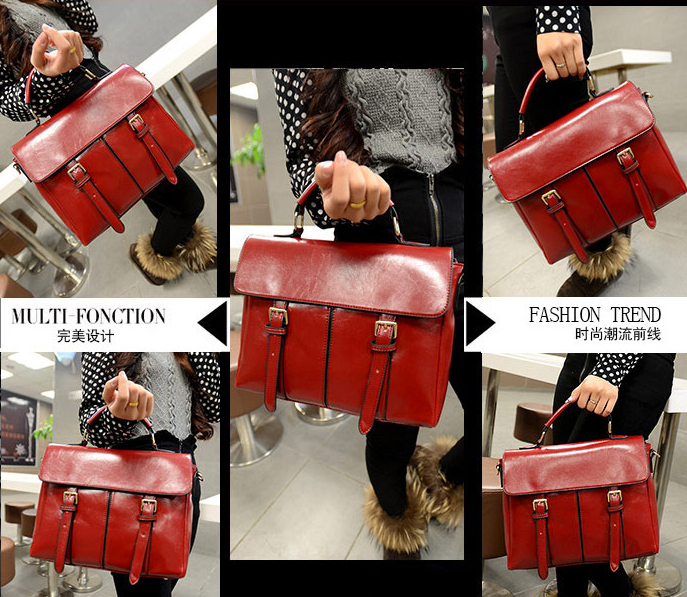 MULTI-FONCTION
完美设计

FASHION TREND
时尚潮流前线