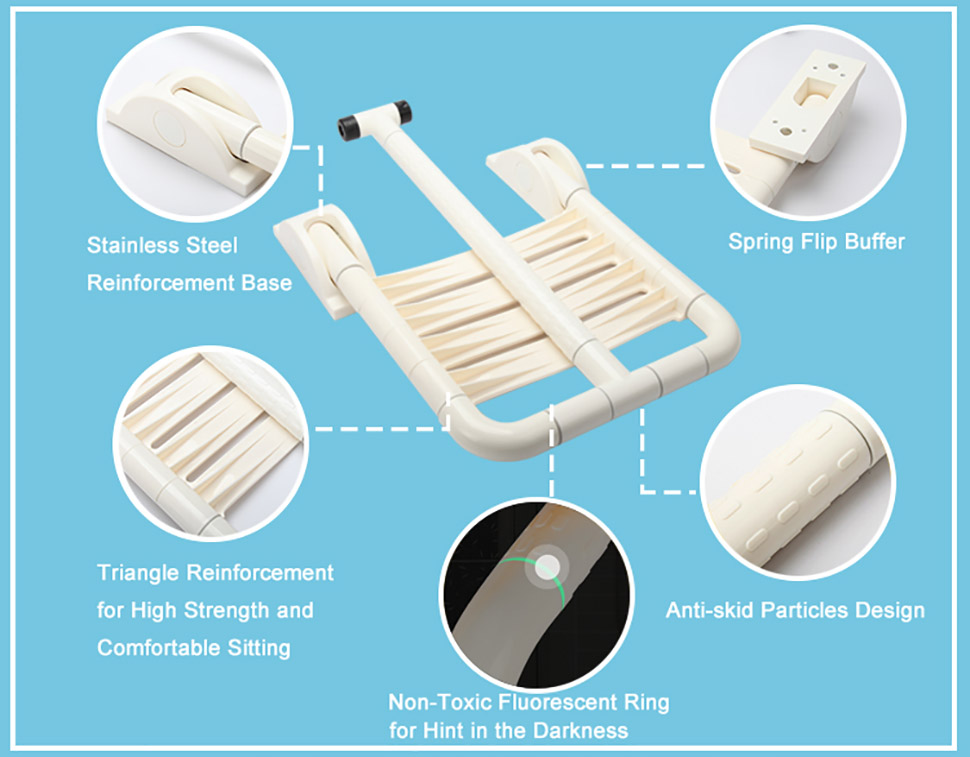 Stainless Steel Reinforcement Base

Spring Flip Buffer

Triangle Reinforcement for High Strength and Comfortable Sitting

Anti-skid Particles Design

Non-Toxic Fluorescent Ring for Hint in the Darkness