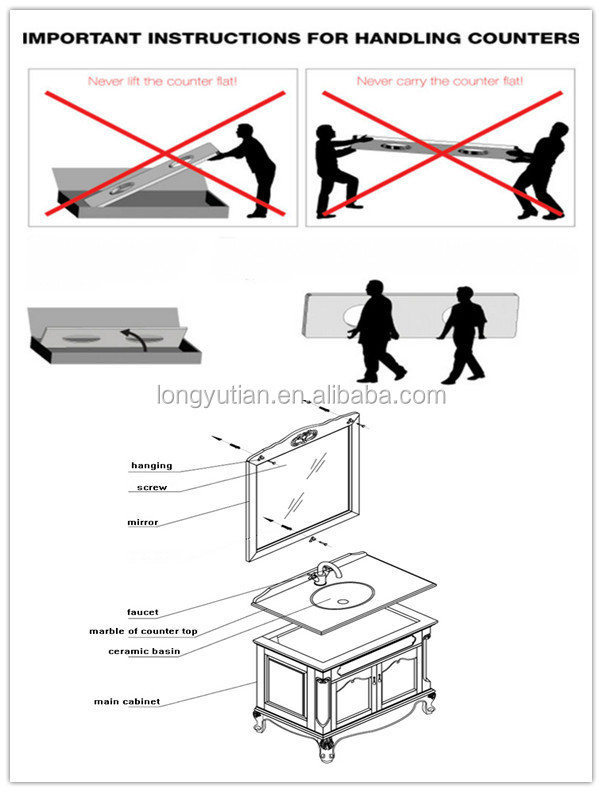 IMPORTANT INSTRUCTIONS FOR HANDLING COUNTERS

Never lift the counter flat!

Never carry the counter flat!

longyutian.en.alibaba.com

hanging

screw

mirror

faucet

marble of counter top

ceramic basin

main cabinet