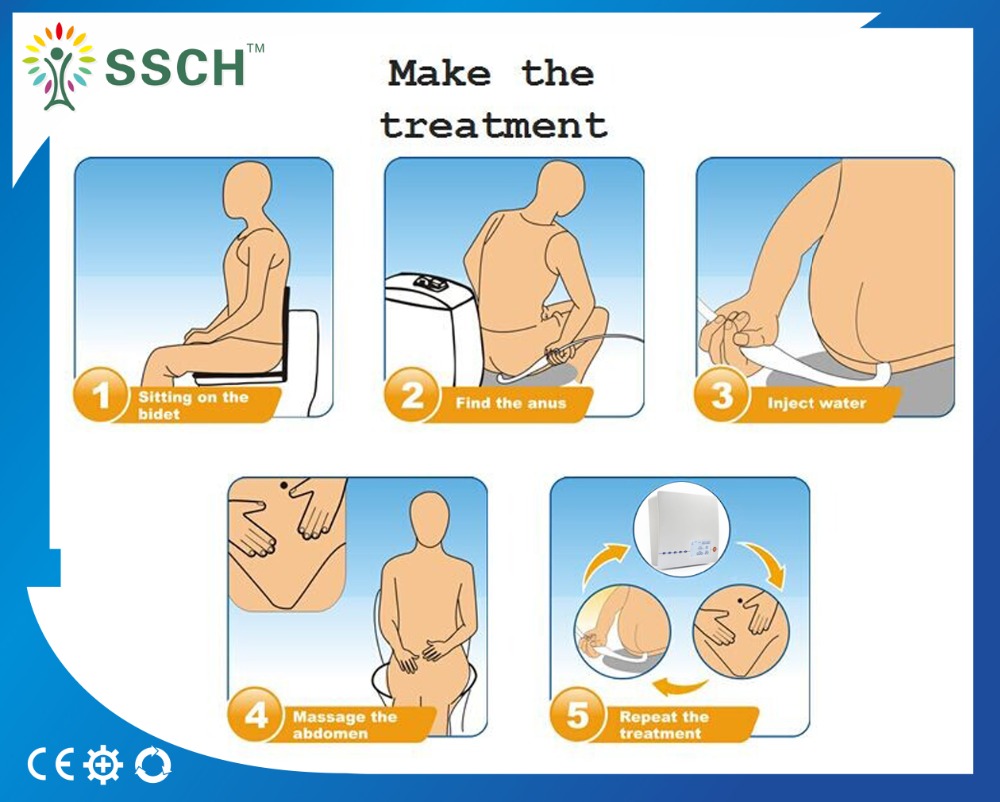 SSCH™

Make the treatment

1 Sitting on the bidet

2 Find the anus

3 Inject water

4 Massage the abdomen

5 Repeat the treatment

CE