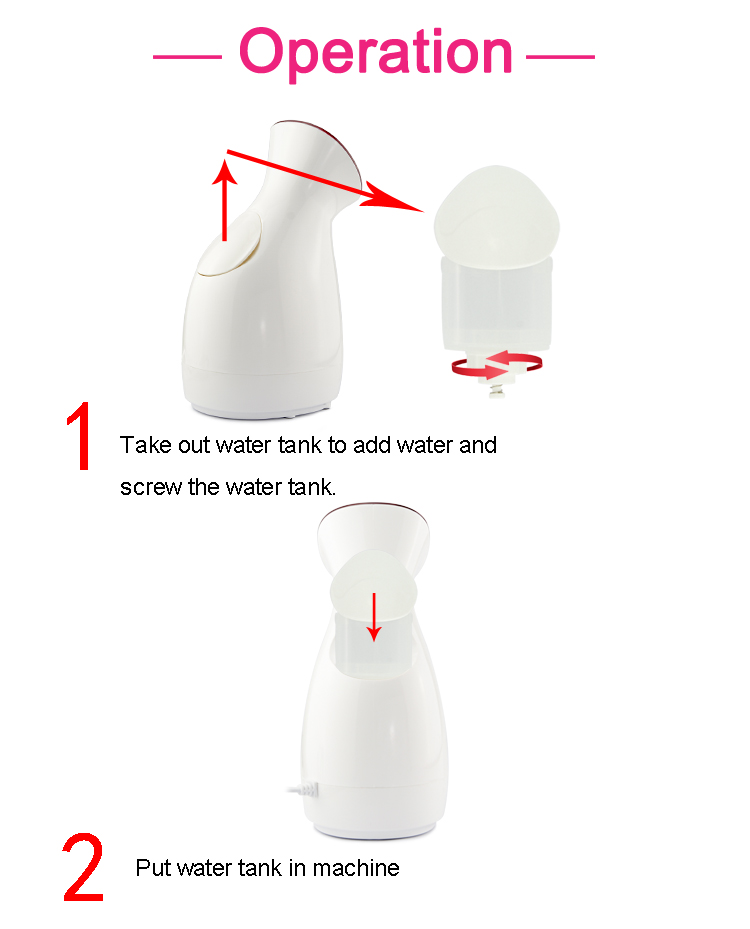 — Operation —

1 Take out water tank to add water and screw the water tank.

2 Put water tank in machine