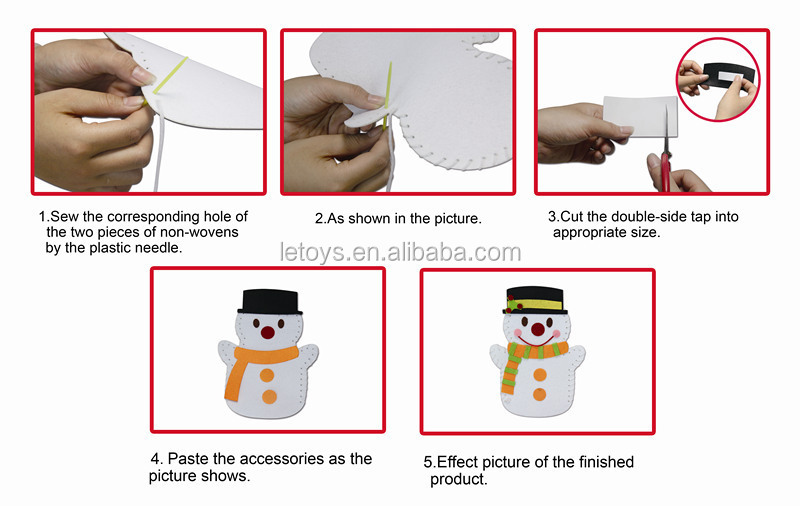 1.Sew the corresponding hole of the two pieces of non-wovens by the plastic needle.

2.As shown in the picture.

3.Cut the double-side tap into appropriate size.

letoys.en.alibaba.com

4. Paste the accessories as the picture shows.

5.Effect picture of the finished product.