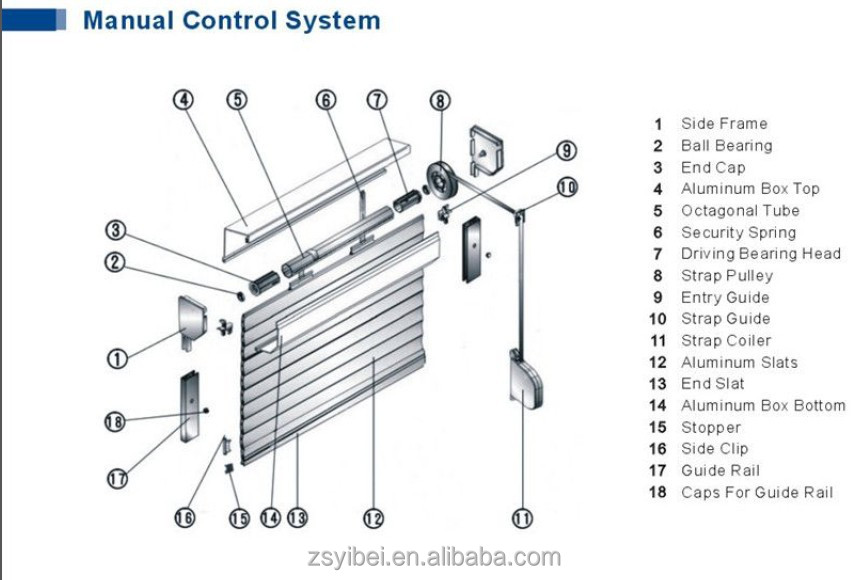 Manual Control System

4 5 6 7 8 9 10 3 2 1 18 17 16 15 14 13 12 11

1 Side Frame
2 Ball Bearing
3 End Cap
4 Aluminum Box Top
5 Octagonal Tube
6 Security Spring
7 Driving Bearing Head
8 Strap Pulley
9 Entry Guide
10 Strap Guide
11 Strap Coiler
12 Aluminum Slats
13 End Slat
14 Aluminum Box Bottom
15 Stopper
16 Side Clip
17 Guide Rail
18 Caps For Guide Rail

zsyibei.en.alibaba.com