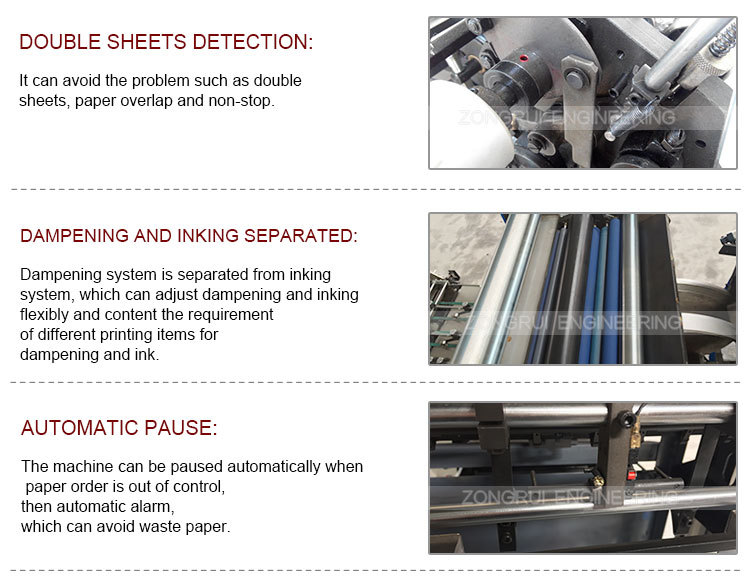 DOUBLE SHEETS DETECTION:

It can avoid the problem such as double sheets, paper overlap and non-stop.

ZONGRUI ENGINEERING

DAMPENING AND INKING SEPARATED:

Dampening system is separated from inking system, which can adjust dampening and inking flexibly and content the requirement of different printing items for dampening and ink.

ZONGRUI ENGINEERING

AUTOMATIC PAUSE:

The machine can be paused automatically when paper order is out of control, then automatic alarm, which can avoid waste paper.

ZONGRUI ENGINEERING