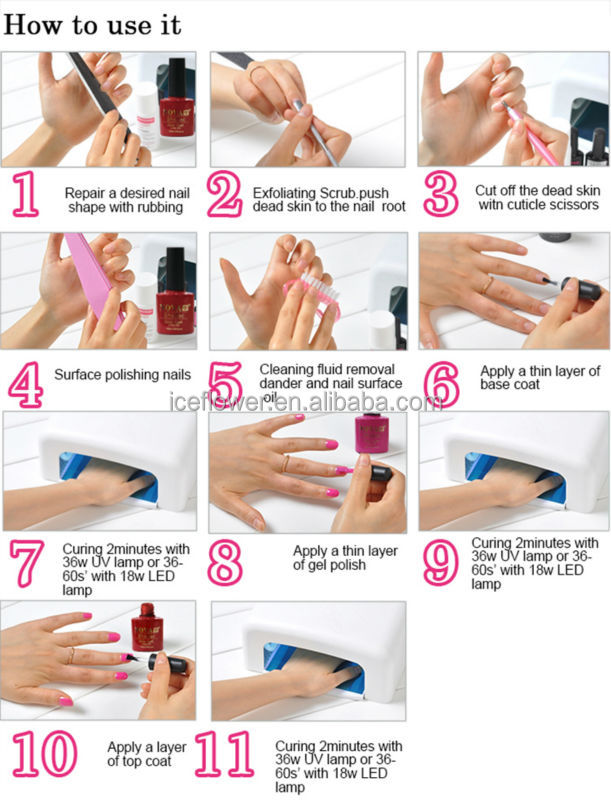 How to use it

1 Repair a desired nail shape with rubbing

2 Exfoliating Scrub.push dead skin to the nail root

3 Cut off the dead skin witn cuticle scissors

4 Surface polishing nails

5 Cleaning fluid removal dander and nail surface oil

6 Apply a thin layer of base coat

iceflower.en.alibaba.com

7 Curing 2minutes with 36w UV lamp or 36-60s' with 18w LED lamp

8 Apply a thin layer of gel polish

9 Curing 2minutes with 36w UV lamp or 36-60s' with 18w LED lamp

10 Apply a layer of top coat

11 Curing 2minutes with 36w UV lamp or 36-60s' with 18w LED lamp