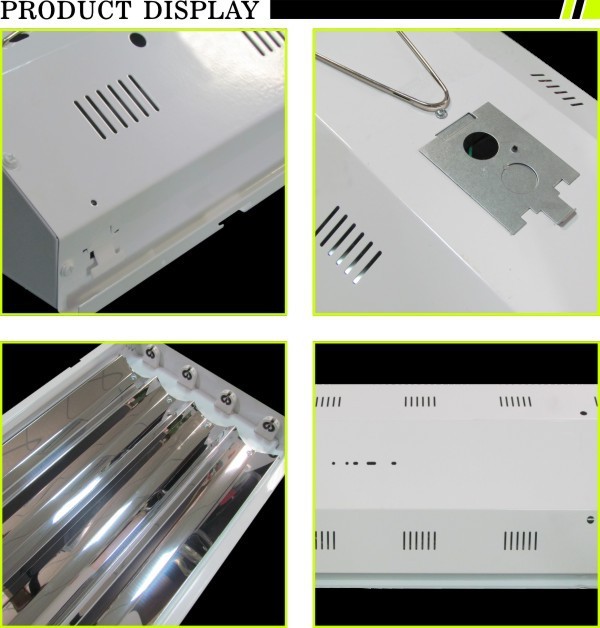 PRODUCT DISPLAY