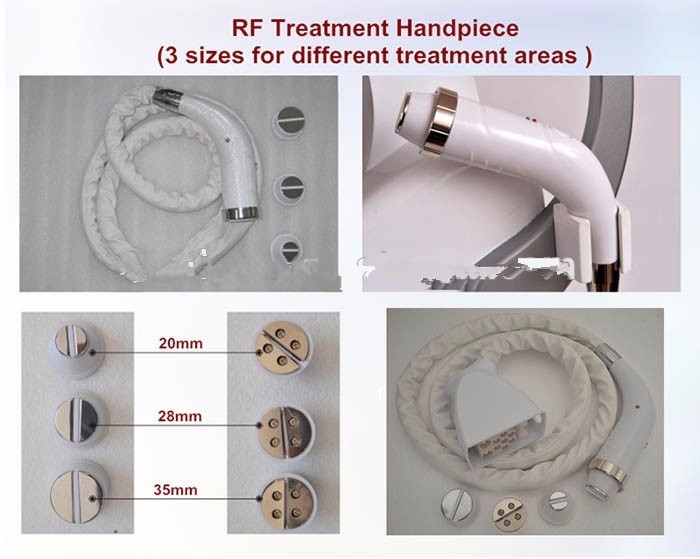 RF Treatment Handpiece
(3 sizes for different treatment areas )

20mm

28mm

35mm