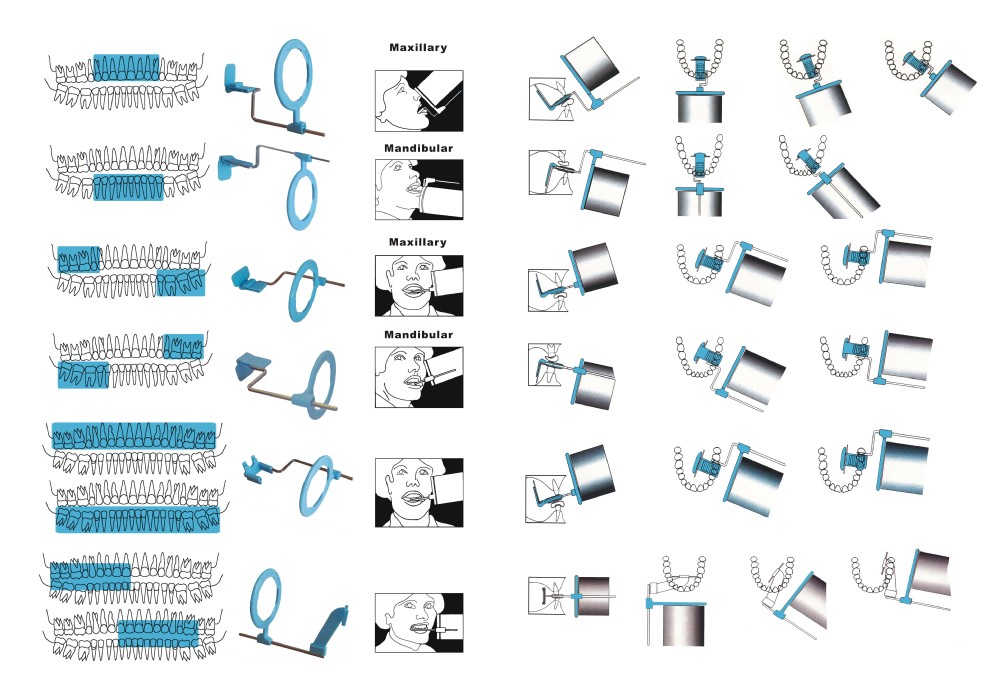 Maxillary

Mandibular

Maxillary

Mandibular