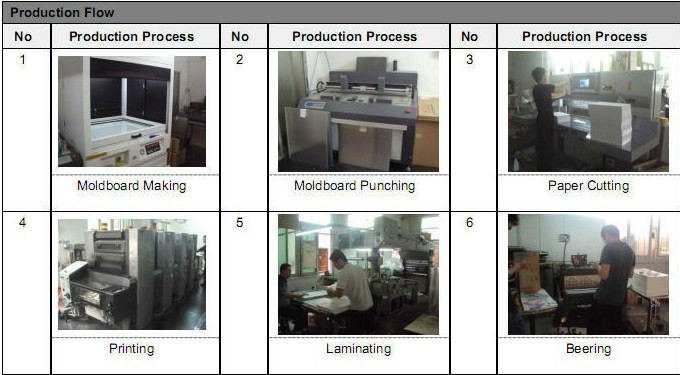 Production Flow

| No | Production Process | No | Production Process | No | Production Process |
|---|---|---|---|---|---|
| 1 | Moldboard Making | 2 | Moldboard Punching | 3 | Paper Cutting |
| 4 | Printing | 5 | Laminating | 6 | Beering |