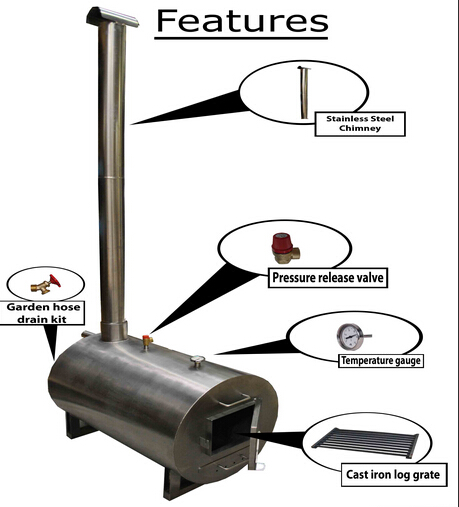 Features

Stainless Steel Chimney

Pressure release valve

Garden hose drain kit

Temperature gauge

Cast iron log grate