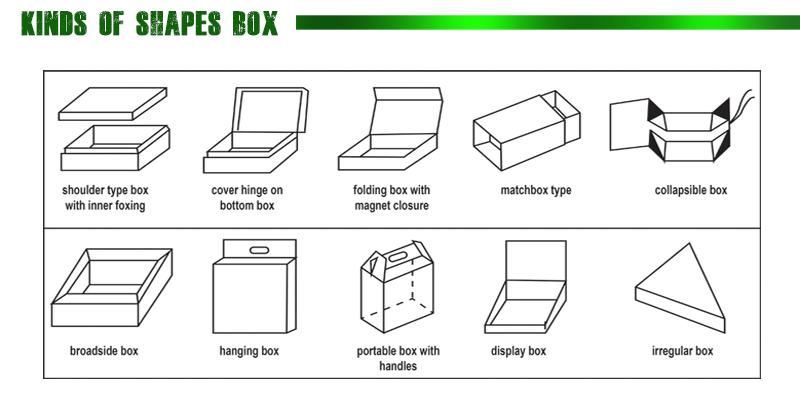 KINDS OF SHAPES BOX

shoulder type box with inner foxing

cover hinge on bottom box

folding box with magnet closure

matchbox type

collapsible box

broadside box

hanging box

portable box with handles

display box

irregular box