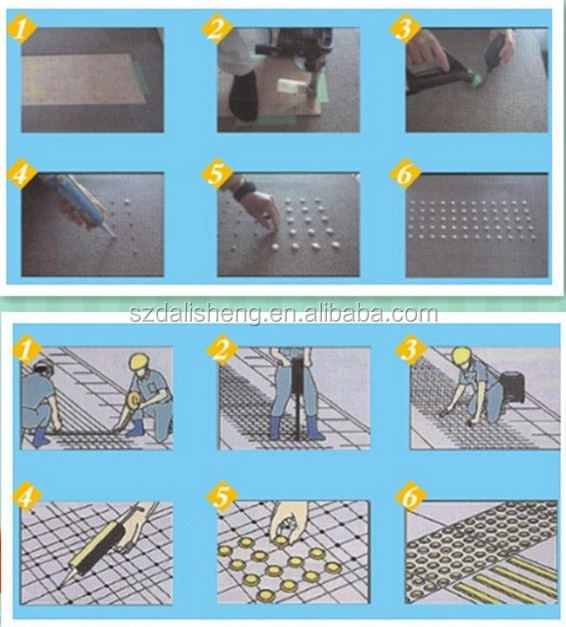 1
2
3
4
5
6

szdalisheng.en.alibaba.com

1
2
3
4
5
6