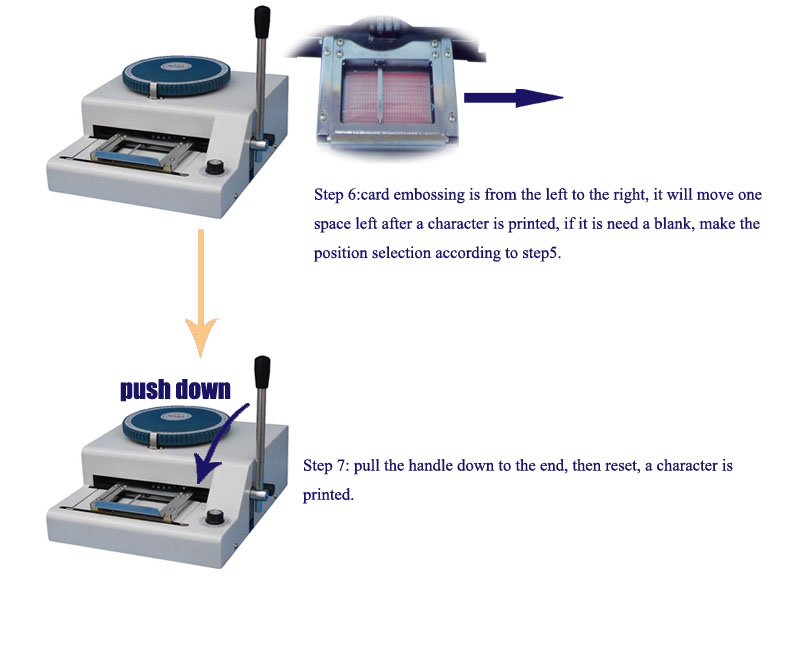 Step 6:card embossing is from the left to the right, it will move one space left after a character is printed, if it is need a blank, make the position selection according to step5.

push down

Step 7: pull the handle down to the end, then reset, a character is printed.