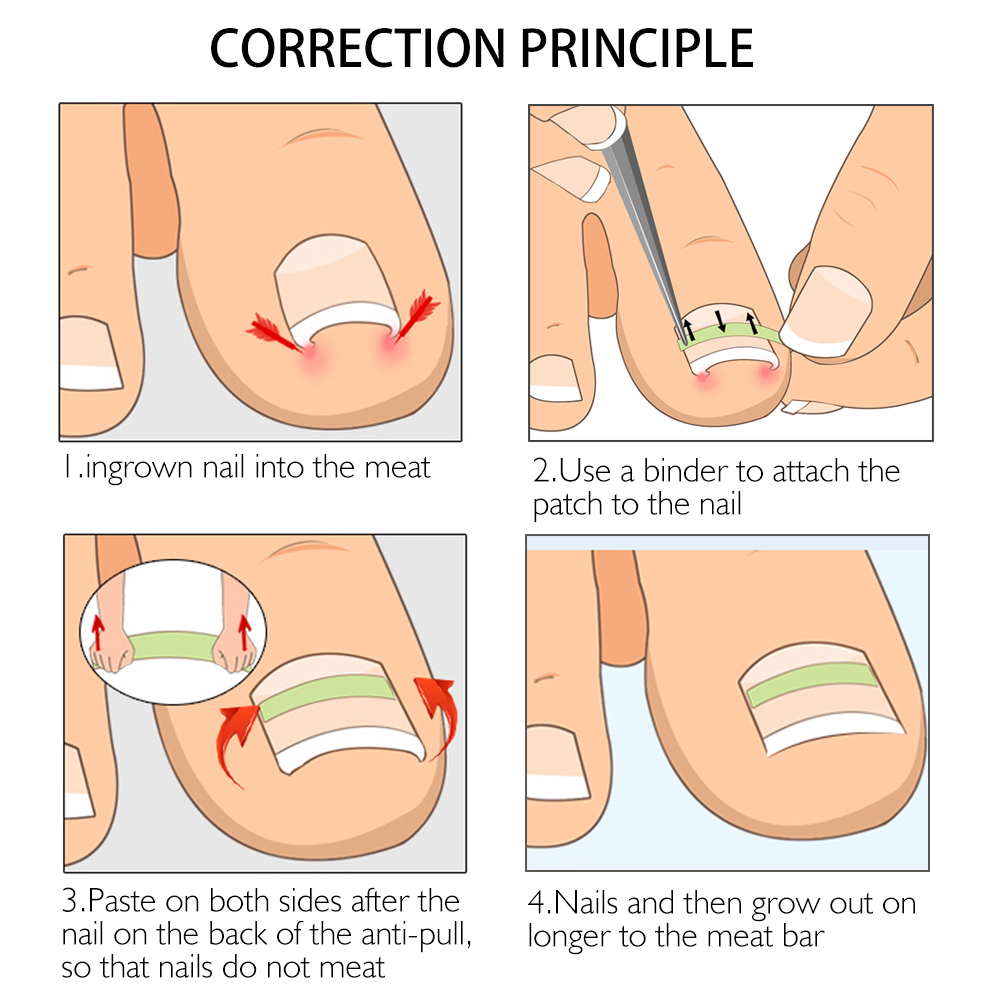 CORRECTION PRINCIPLE

1.ingrown nail into the meat

2.Use a binder to attach the patch to the nail

3.Paste on both sides after the nail on the back of the anti-pull, so that nails do not meat

4.Nails and then grow out on longer to the meat bar