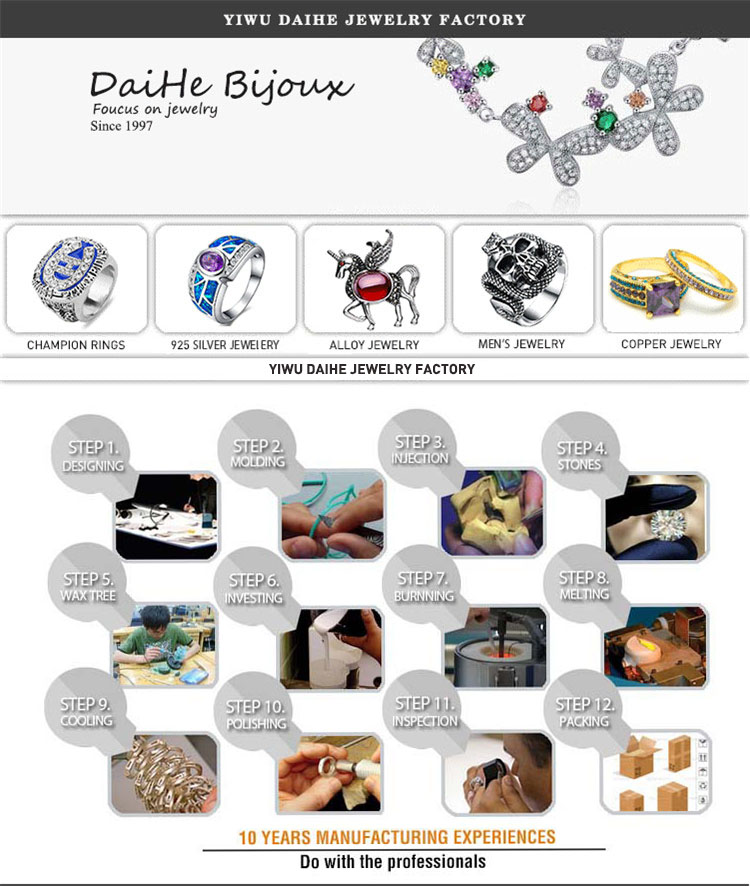 YIWU DAIHE JEWELRY FACTORY

DaiHe Bijoux
Foucus on jewelry
Since 1997

CHAMPION RINGS
925 SILVER JEWELERY
ALLOY JEWELRY
MEN'S JEWELRY
COPPER JEWELRY

YIWU DAIHE JEWELRY FACTORY

STEP 1. DESIGNING
STEP 2. MOLDING
STEP 3. INJECTION
STEP 4. STONES
STEP 5. WAX TREE
STEP 6. INVESTING
STEP 7. BURNNING
STEP 8. MELTING
STEP 9. COOLING
STEP 10. POLISHING
STEP 11. INSPECTION
STEP 12. PACKING

10 YEARS MANUFACTURING EXPERIENCES
Do with the professionals