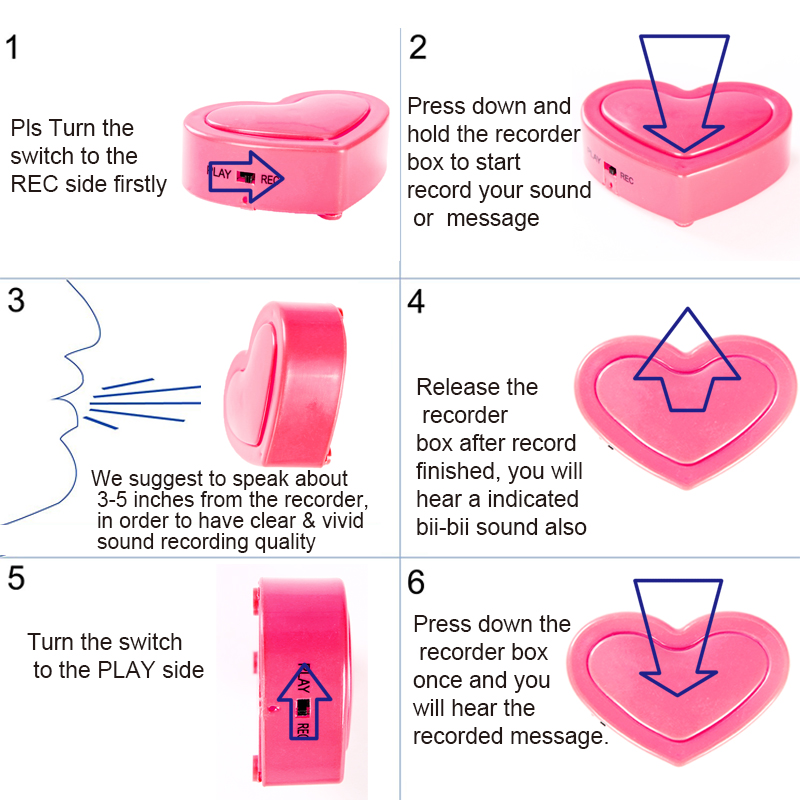 1

Pls Turn the switch to the REC side firstly

PLAY REC

2

Press down and hold the recorder box to start record your sound or message

PLAY REC

3

We suggest to speak about 3-5 inches from the recorder, in order to have clear & vivid sound recording quality

4

Release the recorder box after record finished, you will hear a indicated bii-bii sound also

5

Turn the switch to the PLAY side

PLAY REC

6

Press down the recorder box once and you will hear the recorded message.