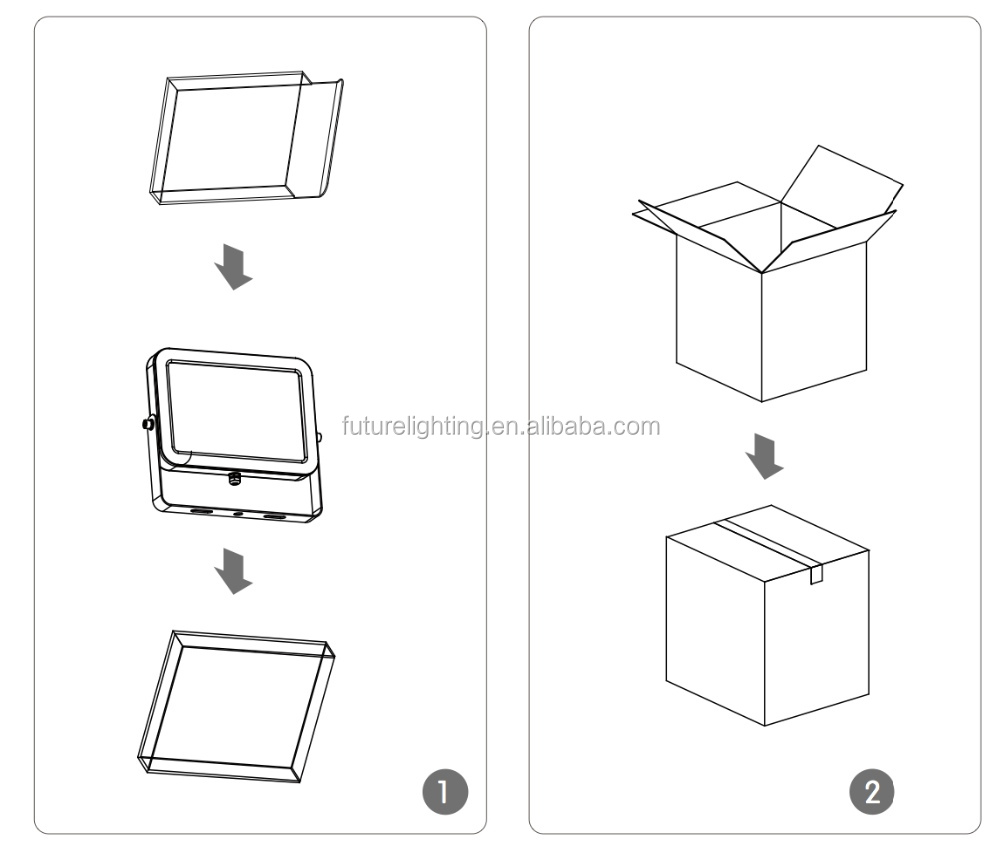 futurelighting.en.alibaba.com

1

2